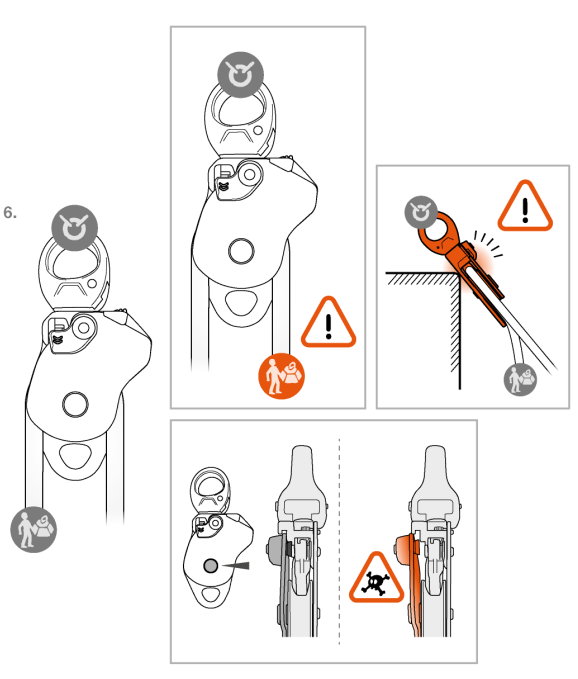 6.